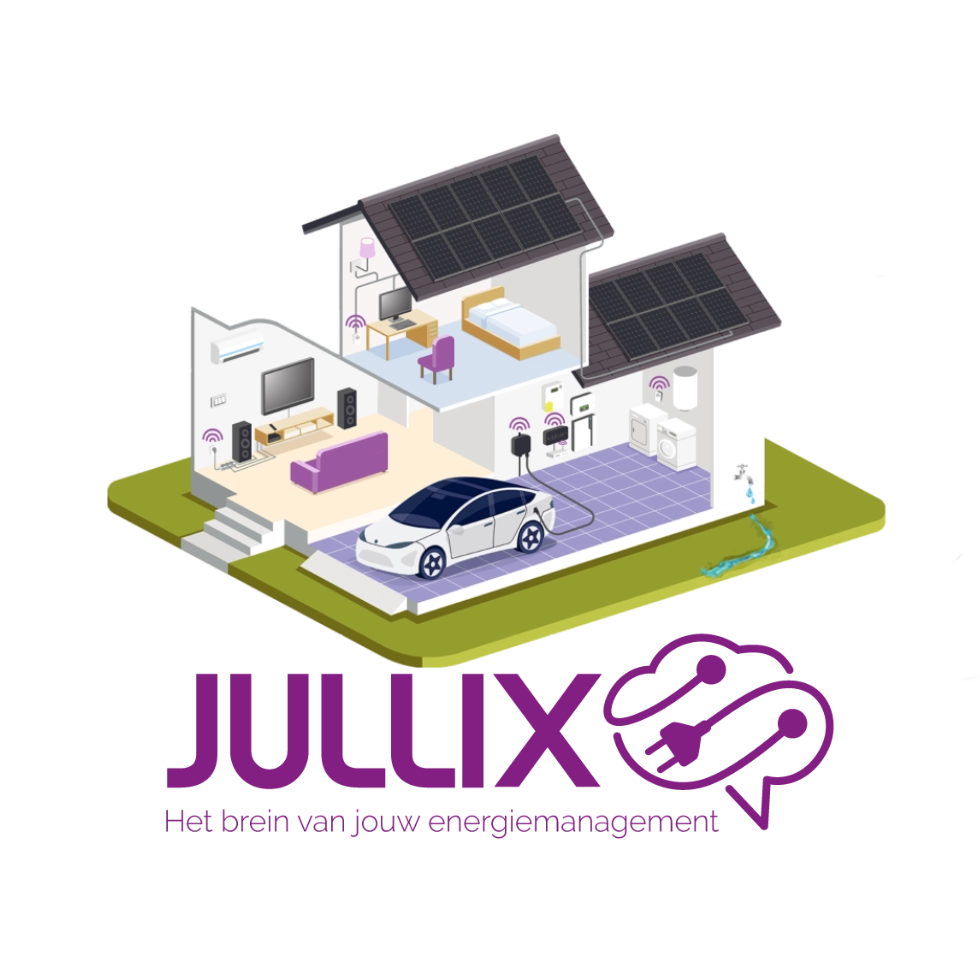 JULLIX

Het brein van jouw energiemanagement